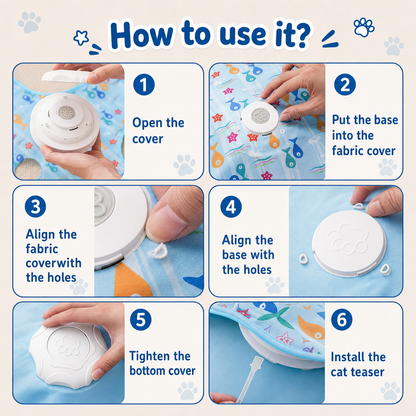 How to use it?

1
Open the cover

2
Put the base into the fabric cover

3
Align the fabric coverwith the holes

4
Align the base with the holes

5
Tighten the bottom cover

6
Install the cat teaser